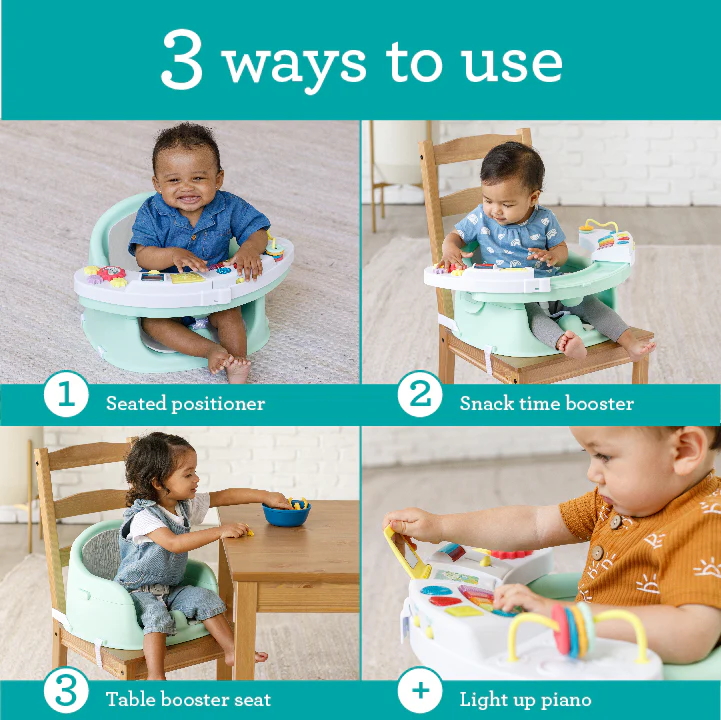 3 ways to use

1 Seated positioner

2 Snack time booster

3 Table booster seat

+ Light up piano